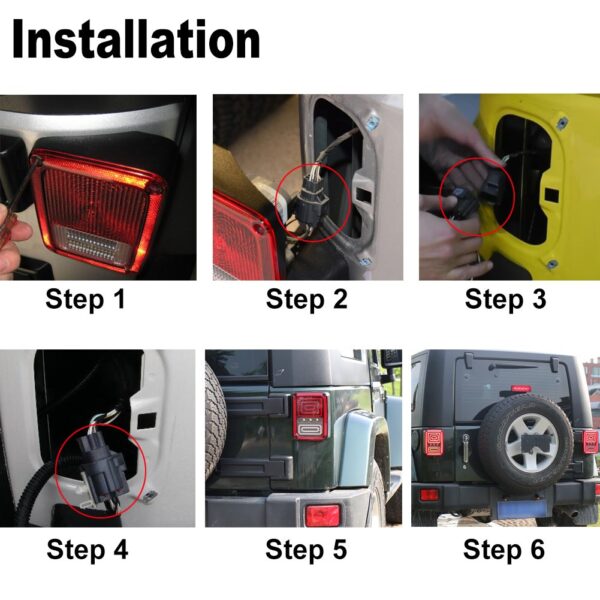 Installation

Step 1

Step 2

Step 3

Step 4

Step 5

Step 6